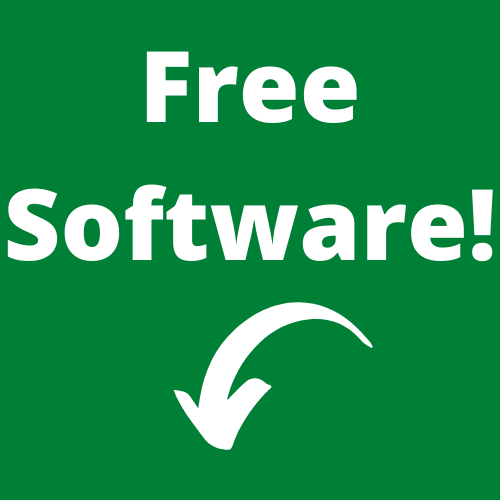 Free Software!